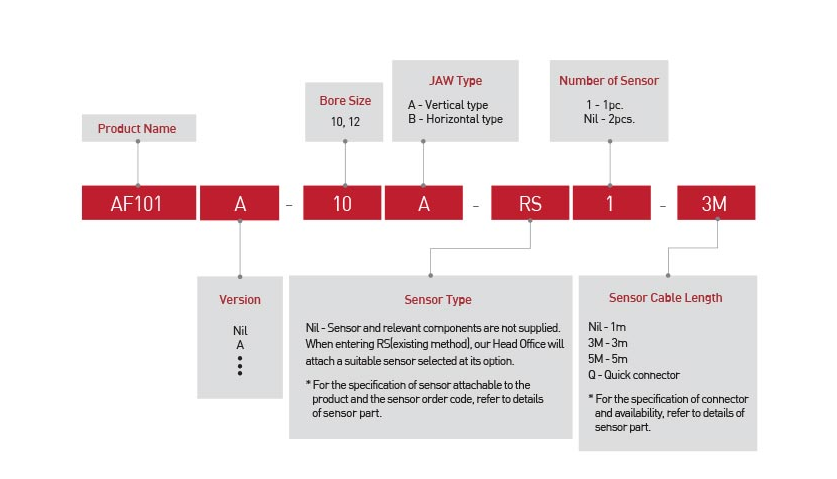 Product Name

Bore Size
10, 12

JAW Type
A - Vertical type
B - Horizontal type

Number of Sensor
1 - 1pc.
Nil - 2pcs.

AF101 A - 10 A - RS 1 - 3M

Version
Nil
A

Sensor Type
Nil - Sensor and relevant components are not supplied. When entering RS(existing method), our Head Office will attach a suitable sensor selected at its option.
* For the specification of sensor attachable to the product and the sensor order code, refer to details of sensor part.

Sensor Cable Length
Nil - 1m
3M - 3m
5M - 5m
Q - Quick connector
* For the specification of connector and availability, refer to details of sensor part.